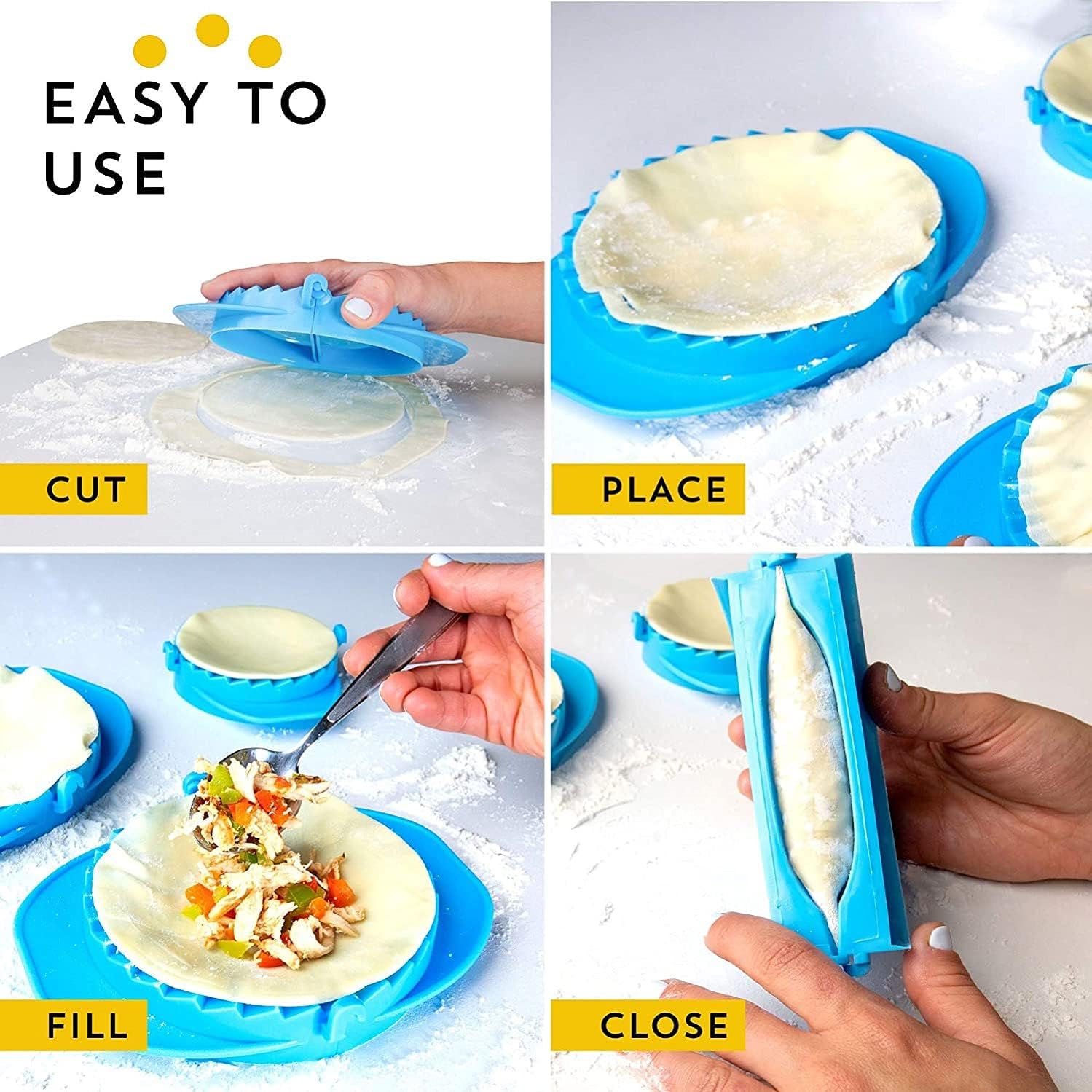 EASY TO USE

CUT

PLACE

FILL

CLOSE